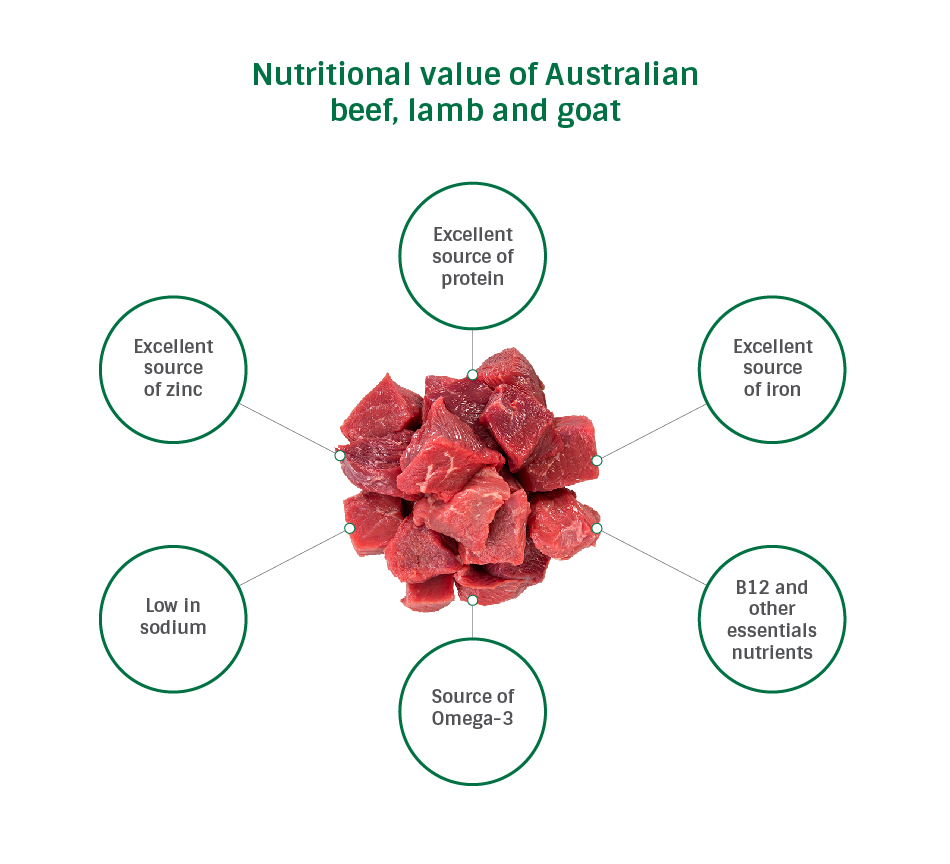 Nutritional value of Australian beef, lamb and goat

Excellent source of protein

Excellent source of zinc

Excellent source of iron

Low in sodium

B12 and other essentials nutrients

Source of Omega-3