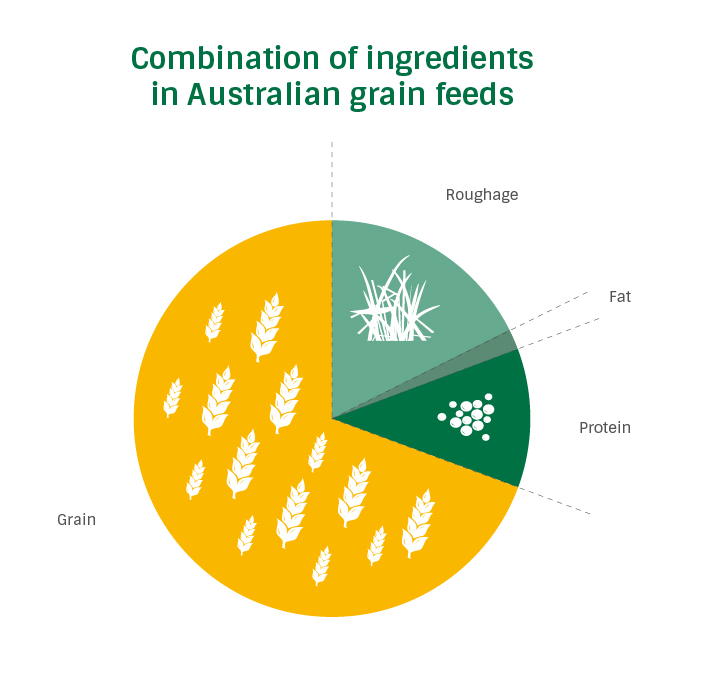 Combination of ingredients in Australian grain feeds

Roughage

Fat

Protein

Grain